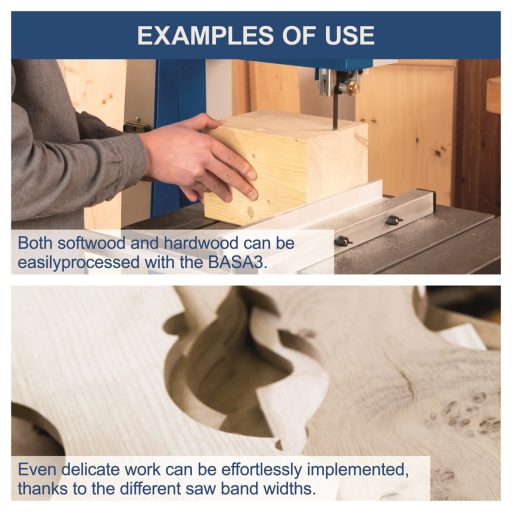 EXAMPLES OF USE

Both softwood and hardwood can be easilyprocessed with the BASA3.

Even delicate work can be effortlessly implemented, thanks to the different saw band widths.