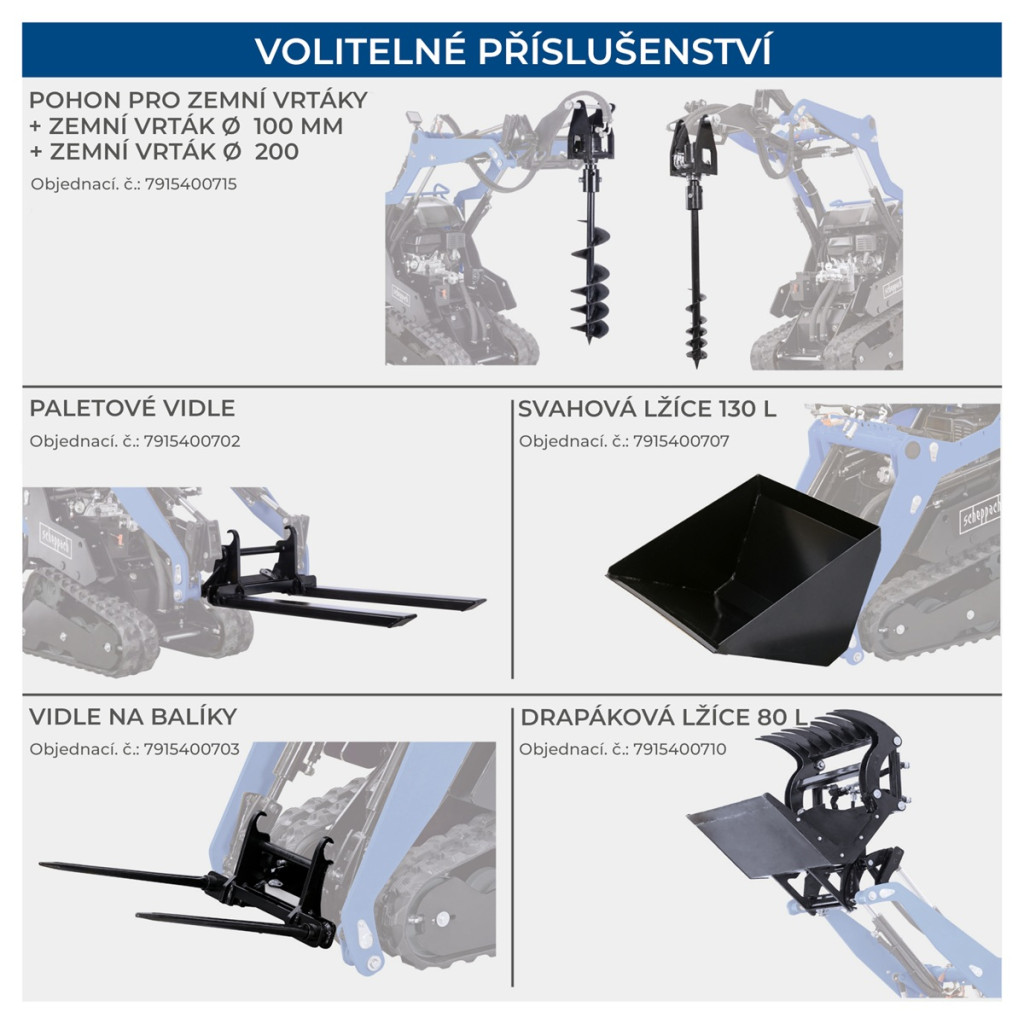 VOLITELNÉ PŘÍSLUŠENSTVÍ

POHON PRO ZEMNÍ VRTÁKY
+ ZEMNÍ VRTÁK Ø 100 MM
+ ZEMNÍ VRTÁK Ø 200

Objednací. č.: 7915400715

scheppach

scheppach

PALETOVÉ VIDLE

Objednací. č.: 7915400702

scheppach

SVAHOVÁ LŽÍCE 130 L

Objednací. č.: 7915400707

scheppach

VIDLE NA BALÍKY

Objednací. č.: 7915400703

DRAPÁKOVÁ LŽÍCE 80 L

Objednací. č.: 7915400710